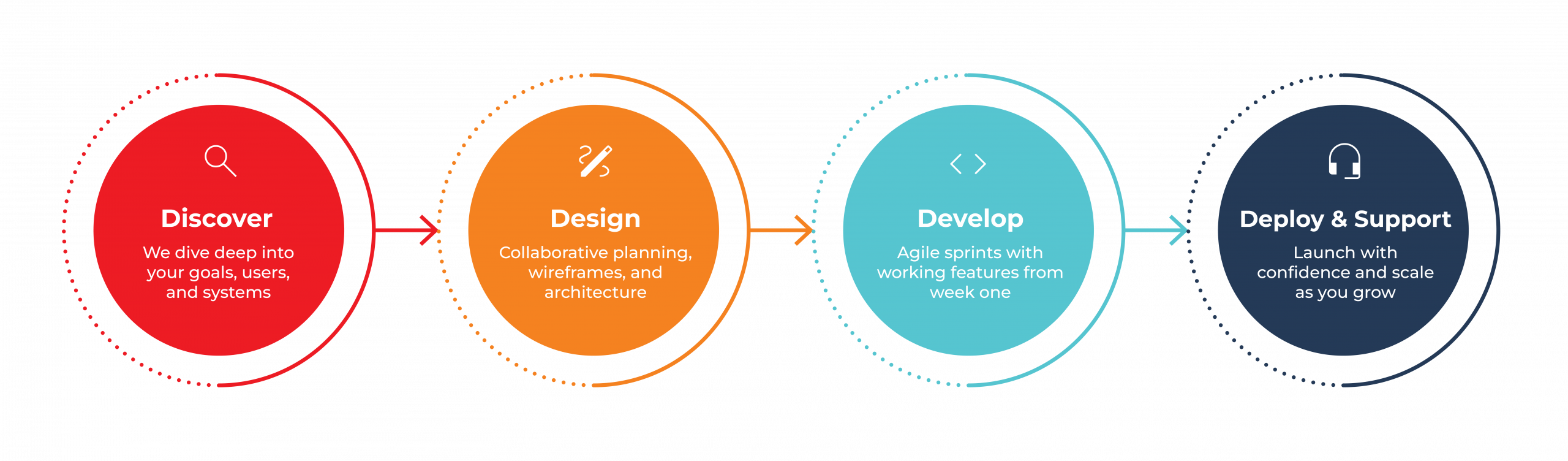 Discover
We dive deep into your goals, users, and systems

Design
Collaborative planning, wireframes, and architecture

Develop
Agile sprints with working features from week one

Deploy & Support
Launch with confidence and scale as you grow